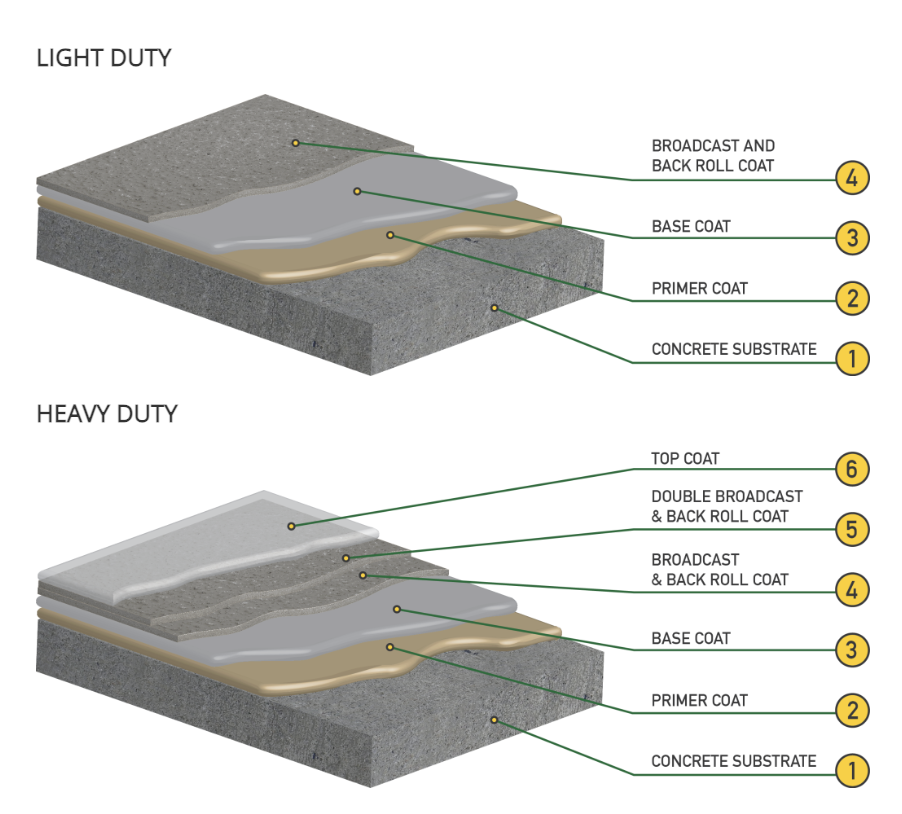 LIGHT DUTY

BROADCAST AND BACK ROLL COAT
4

BASE COAT
3

PRIMER COAT
2

CONCRETE SUBSTRATE
1

HEAVY DUTY

TOP COAT
6

DOUBLE BROADCAST & BACK ROLL COAT
5

BROADCAST & BACK ROLL COAT
4

BASE COAT
3

PRIMER COAT
2

CONCRETE SUBSTRATE
1